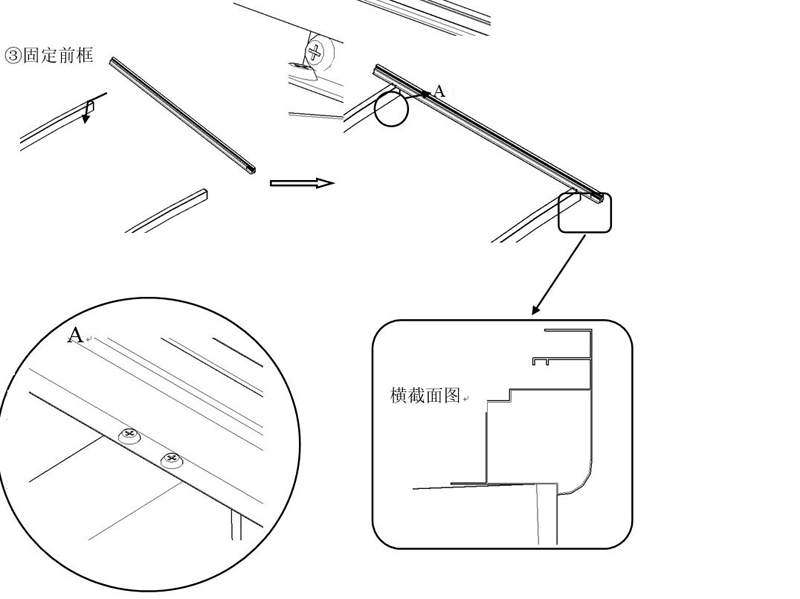 ③固定前框

A

A

横截面图